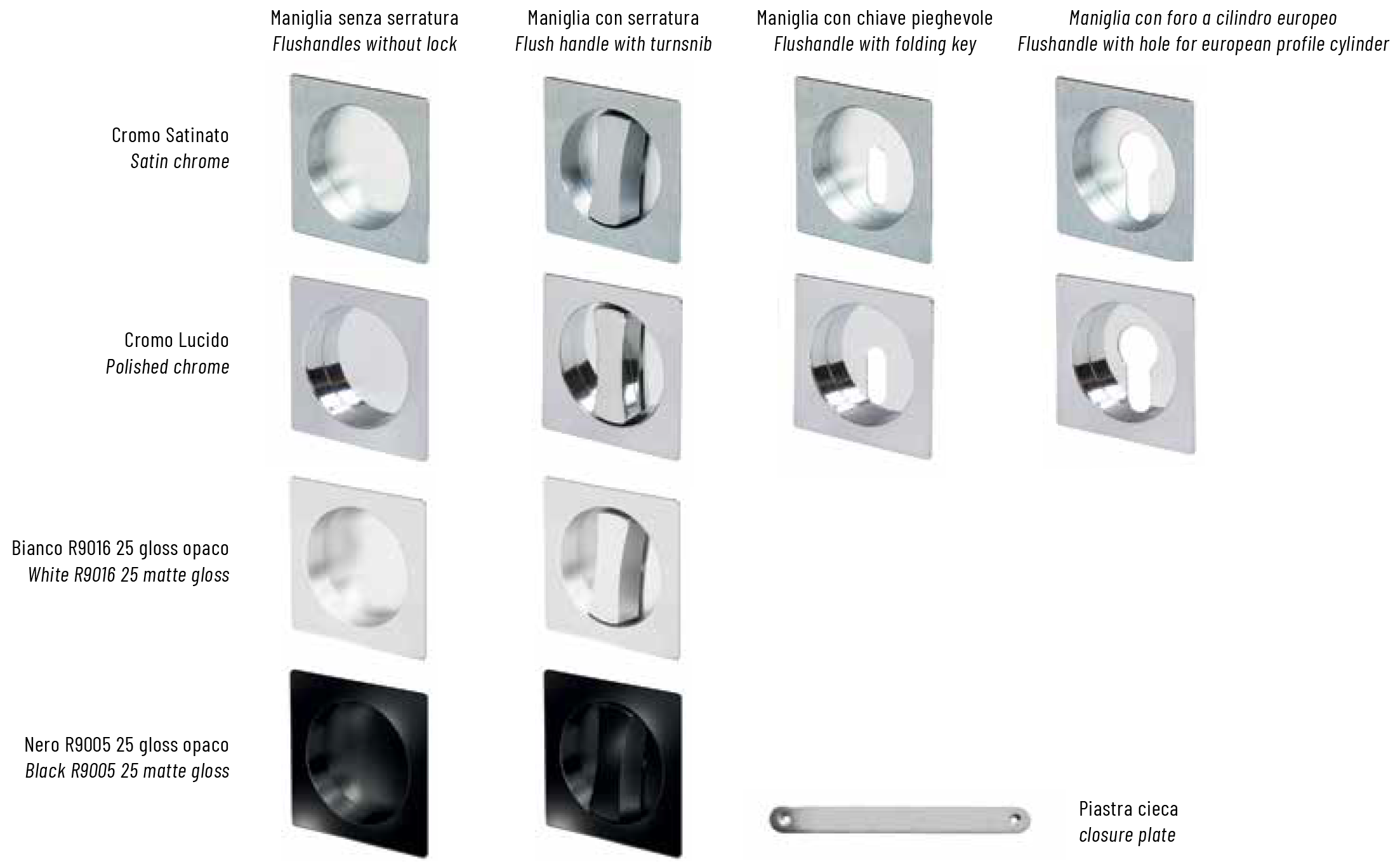 Maniglia senza serratura
Flushandles without lock

Maniglia con serratura
Flush handle with turnsnib

Maniglia con chiave pieghevole
Flushandle with folding key

Maniglia con foro a cilindro europeo
Flushandle with hole for european profile cylinder

Cromo Satinato
Satin chrome

Cromo Lucido
Polished chrome

Bianco R9016 25 gloss opaco
White R9016 25 matte gloss

Nero R9005 25 gloss opaco
Black R9005 25 matte gloss

Piastra cieca
closure plate