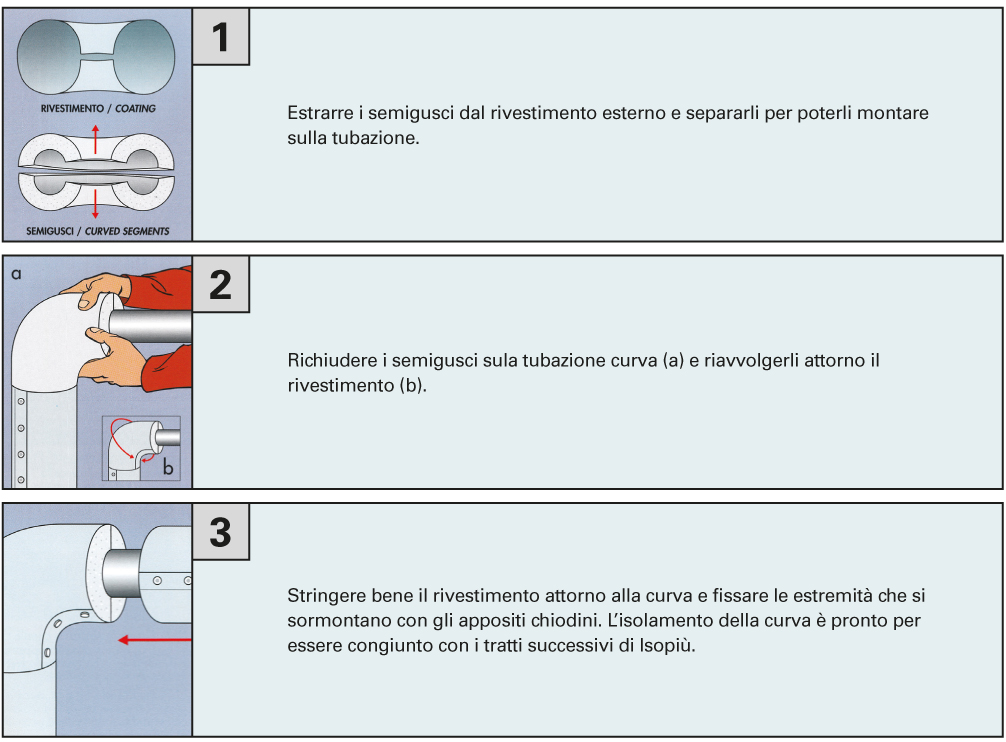 RIVESTIMENTO / COATING

SEMIGUSCI / CURVED SEGMENTS

1

Estrarre i semigusci dal rivestimento esterno e separarli per poterli montare sulla tubazione.

a

b

2

Richiudere i semigusci sula tubazione curva (a) e riavvolgerli attorno il rivestimento (b).

3

Stringere bene il rivestimento attorno alla curva e fissare le estremità che si sormontano con gli appositi chiodini. L'isolamento della curva è pronto per essere congiunto con i tratti successivi di Isopiù.