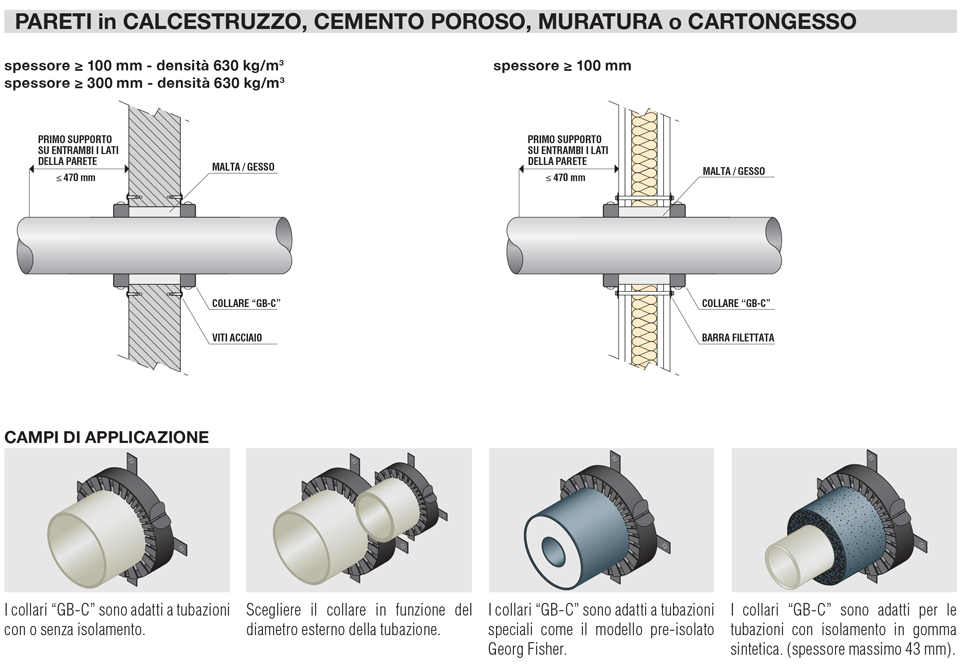 PARETI in CALCESTRUZZO, CEMENTO POROSO, MURATURA o CARTONGESSO

spessore ≥ 100 mm - densità 630 kg/m³
spessore ≥ 300 mm - densità 630 kg/m³

PRIMO SUPPORTO SU ENTRAMBI I LATI DELLA PARETE
≤ 470 mm
MALTA / GESSO
COLLARE "GB-C"
VITI ACCIAIO

spessore ≥ 100 mm

PRIMO SUPPORTO SU ENTRAMBI I LATI DELLA PARETE
≤ 470 mm
MALTA / GESSO
COLLARE "GB-C"
BARRA FILETTATA

CAMPI DI APPLICAZIONE

I collari "GB-C" sono adatti a tubazioni con o senza isolamento.

Scegliere il collare in funzione del diametro esterno della tubazione.

I collari "GB-C" sono adatti a tubazioni speciali come il modello pre-isolato Georg Fisher.

I collari "GB-C" sono adatti per le tubazioni con isolamento in gomma sintetica. (spessore massimo 43 mm).