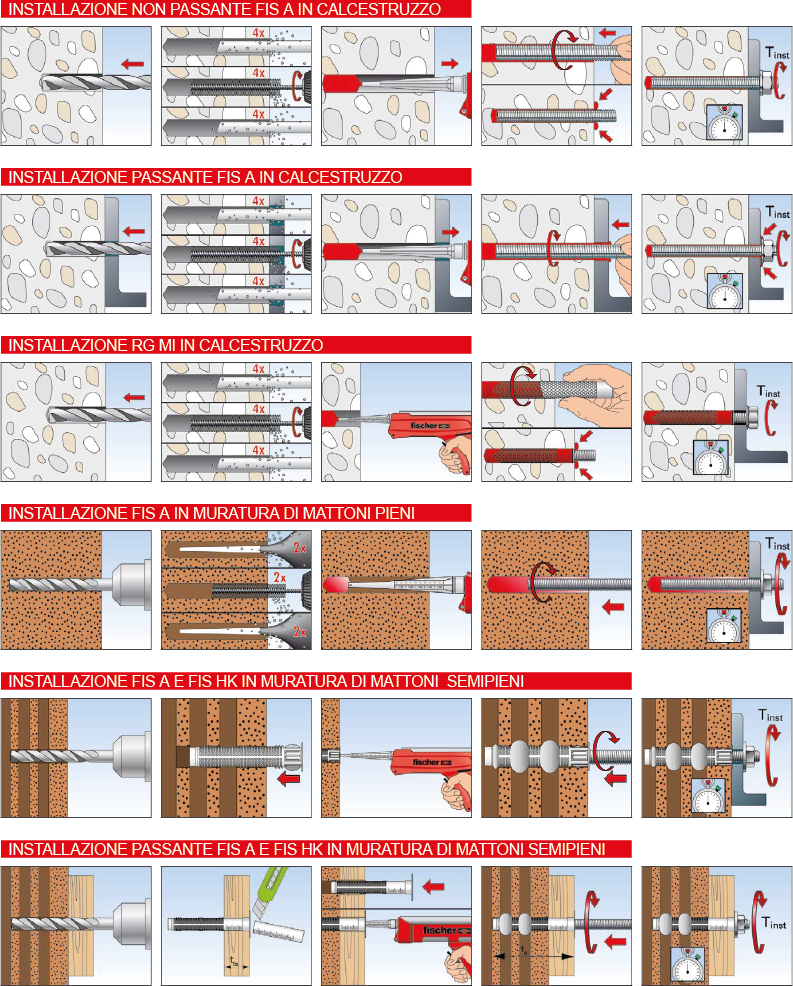 INSTALLAZIONE NON PASSANTE FIS A IN CALCESTRUZZO

4x
4x
4x

$T_{inst}$

INSTALLAZIONE PASSANTE FIS A IN CALCESTRUZZO

4x
4x
4x

$T_{inst}$

INSTALLAZIONE RG MI IN CALCESTRUZZO

4x
4x
4x

fischer

$T_{inst}$

INSTALLAZIONE FIS A IN MURATURA DI MATTONI PIENI

2x
2x
2x

$T_{inst}$

INSTALLAZIONE FIS A E FIS HK IN MURATURA DI MATTONI SEMIPIENI

fischer

$T_{inst}$

INSTALLAZIONE PASSANTE FIS A E FIS HK IN MURATURA DI MATTONI SEMIPIENI

fischer

$T_{inst}$